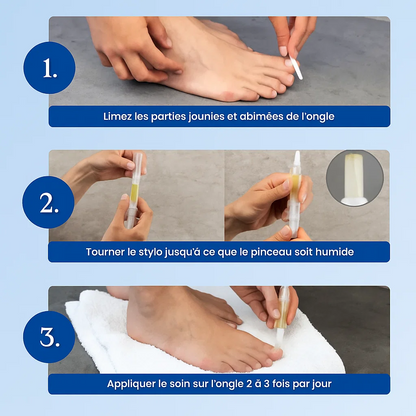 1.

Limez les parties jounies et abimées de l'ongle

2.

Tourner le stylo jusqu'á ce que le pinceau soit humide

3.

Appliquer le soin sur l'ongle 2 ă 3 fois par jour